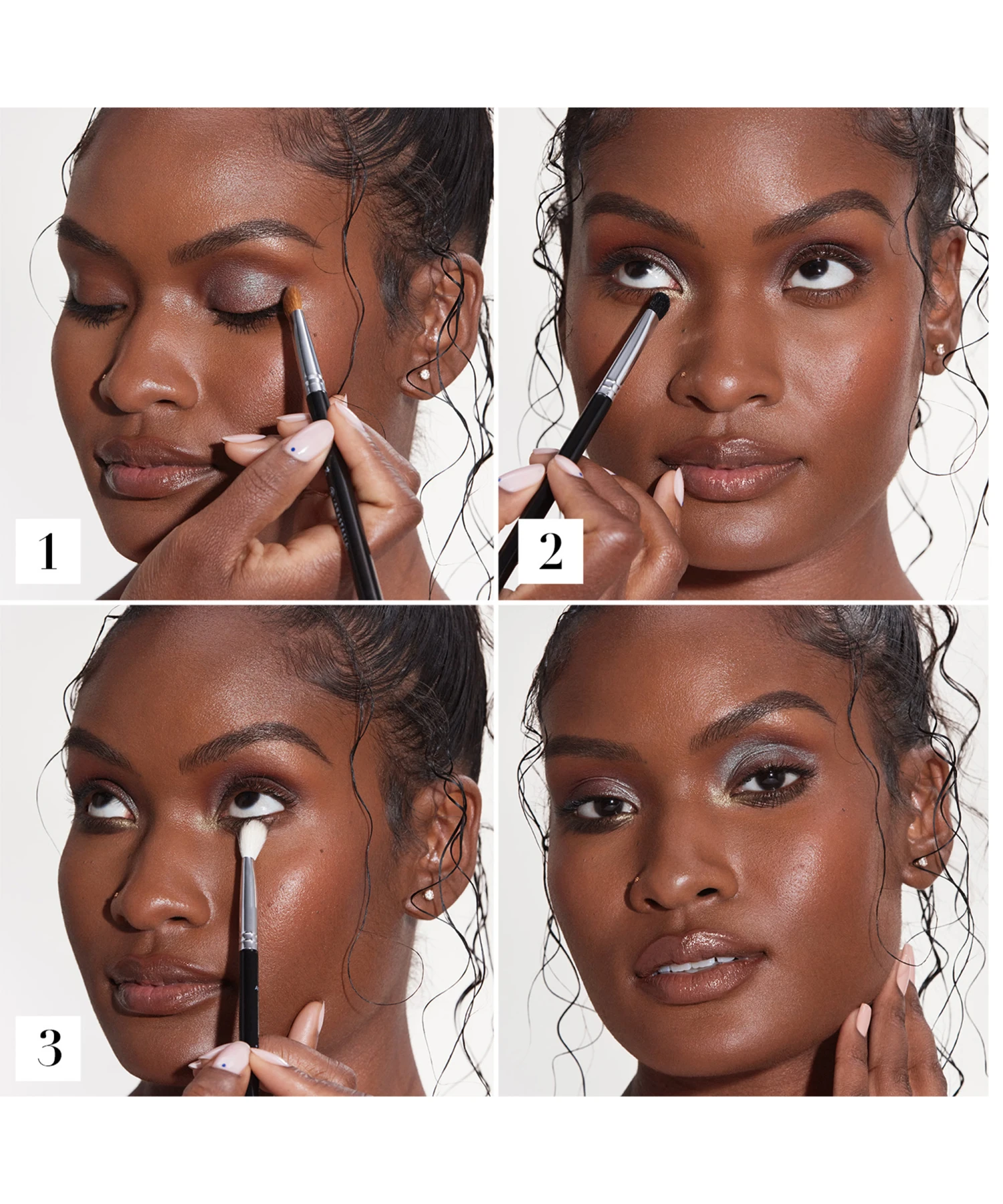 1

2

3